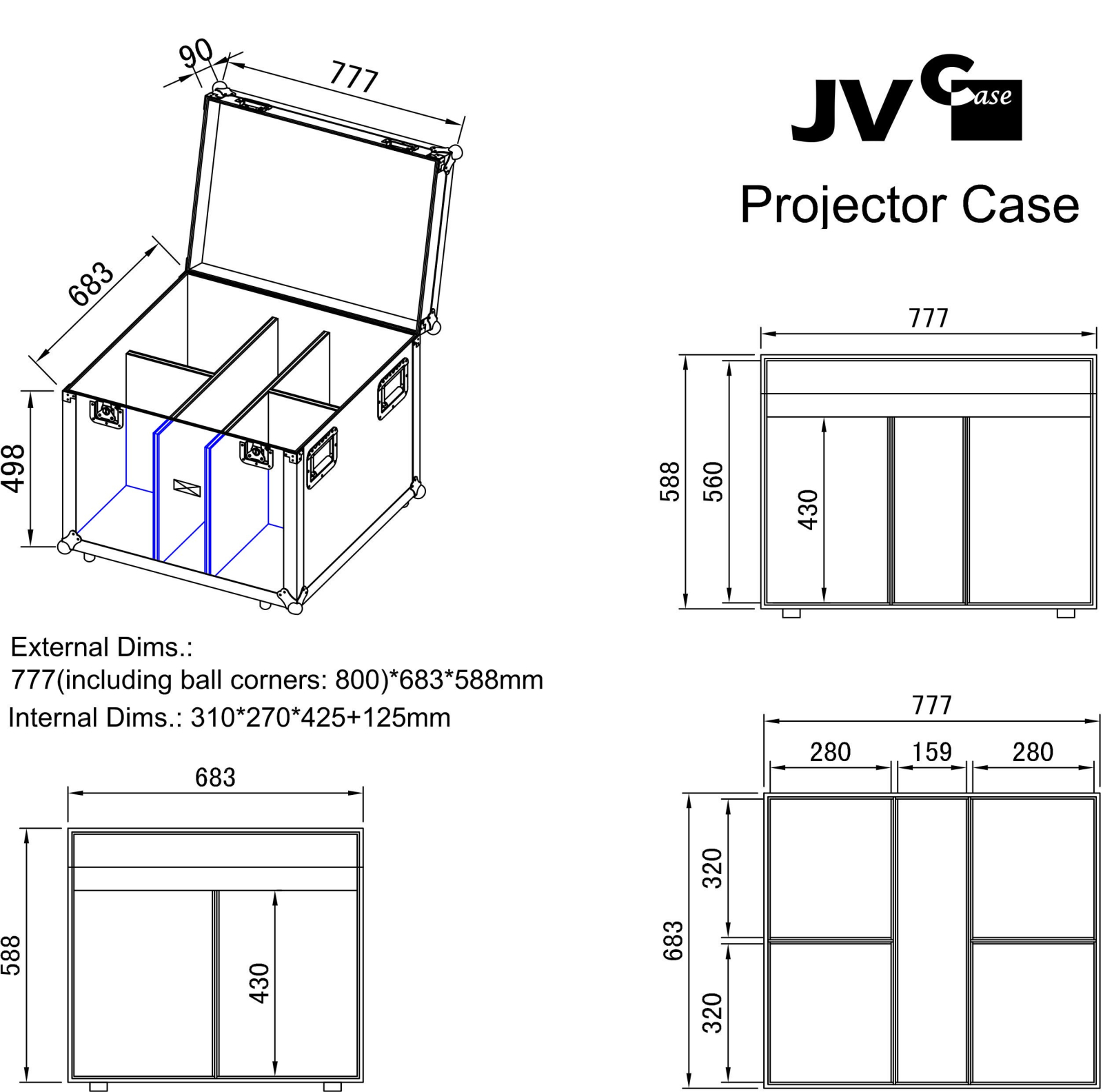 90
777
683
498

JV Case

Projector Case

777
588
560
430

External Dims.:
777(including ball corners: 800)*683*588mm
Internal Dims.: 310*270*425+125mm

683
588
430

777
280
159
280
683
320
320