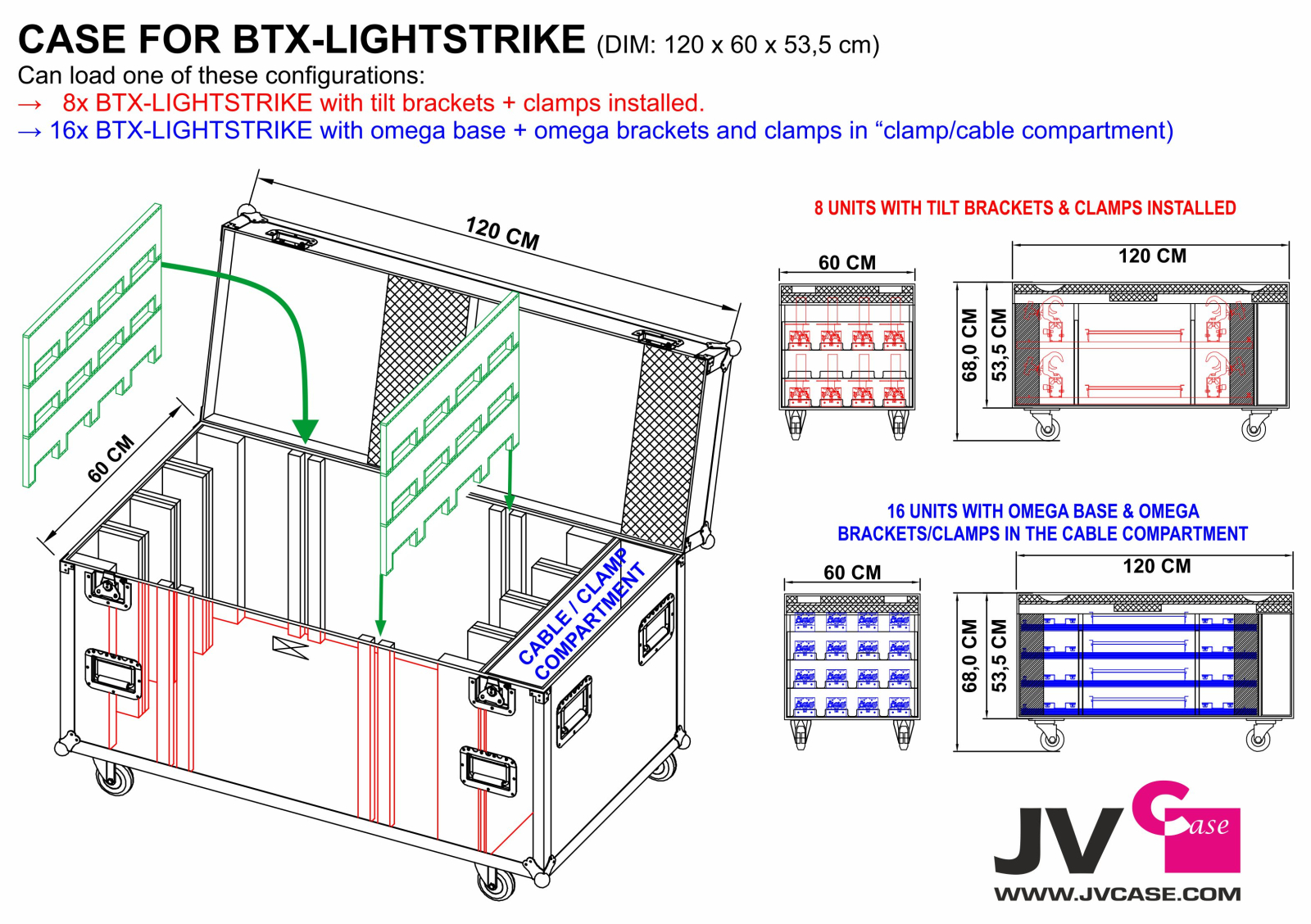 CASE FOR BTX-LIGHTSTRIKE (DIM: 120 x 60 x 53,5 cm)
Can load one of these configurations:
→ 8x BTX-LIGHTSTRIKE with tilt brackets + clamps installed.
→ 16x BTX-LIGHTSTRIKE with omega base + omega brackets and clamps in “clamp/cable compartment)

120 CM

60 CM

CABLE / CLAMP COMPARTMENT

8 UNITS WITH TILT BRACKETS & CLAMPS INSTALLED

60 CM

120 CM

68,0 CM

53,5 CM

16 UNITS WITH OMEGA BASE & OMEGA BRACKETS/CLAMPS IN THE CABLE COMPARTMENT

60 CM

120 CM

68,0 CM

53,5 CM

JV Case
WWW.JVCASE.COM