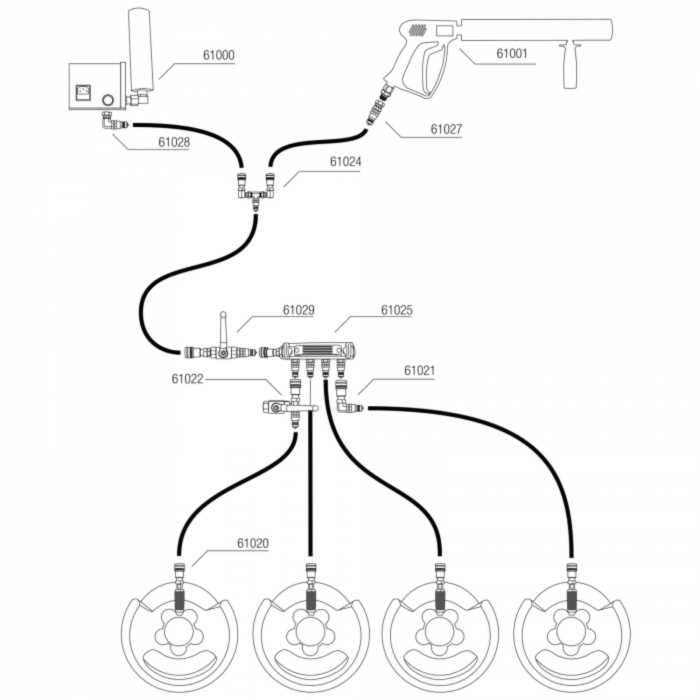 61000

61001

61027

61028

61024

61029

61025

61022

61021

61020