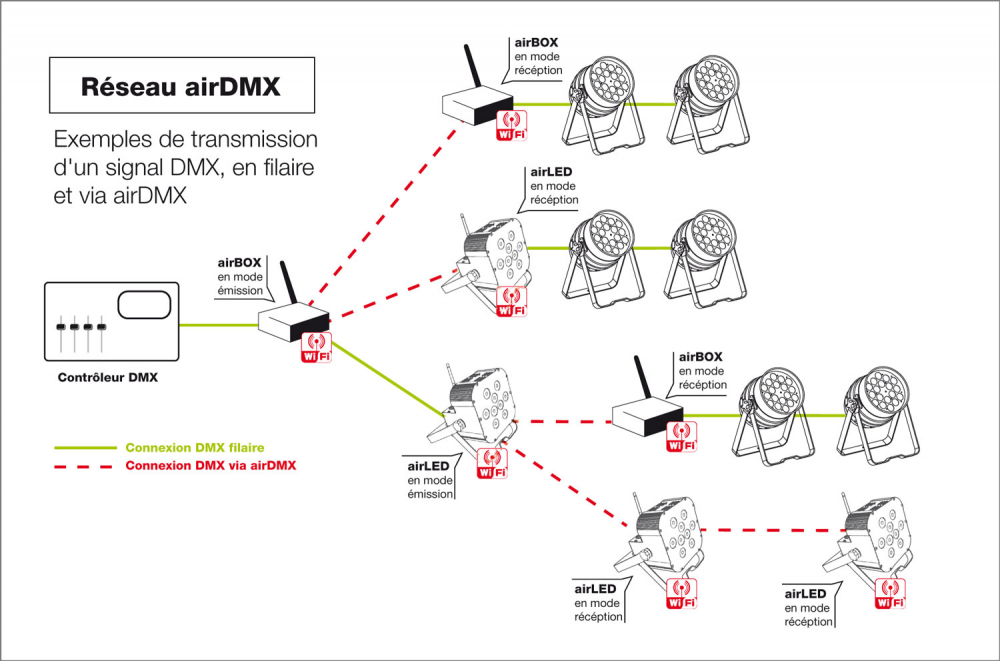 Réseau airDMX

Exemples de transmission d'un signal DMX, en filaire et via airDMX

airBOX
en mode
réception

WiFi

airLED
en mode
réception

WiFi

airBOX
en mode
émission

WiFi

Contrôleur DMX

Connexion DMX filaire
Connexion DMX via airDMX

airLED
en mode
émission

WiFi

airBOX
en mode
réception

WiFi

airLED
en mode
réception

WiFi

airLED
en mode
réception

WiFi