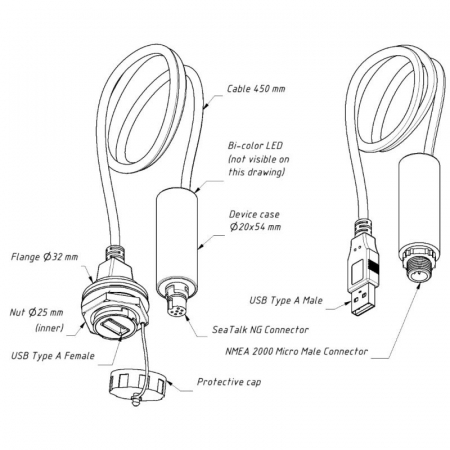 Cable 450 mm

Bi-color LED (not visible on this drawing)

Device case Ø20x54 mm

Flange Ø32 mm

Nut Ø25 mm (inner)

USB Type A Female

SeaTalk NG Connector

Protective cap

USB Type A Male

NMEA 2000 Micro Male Connector