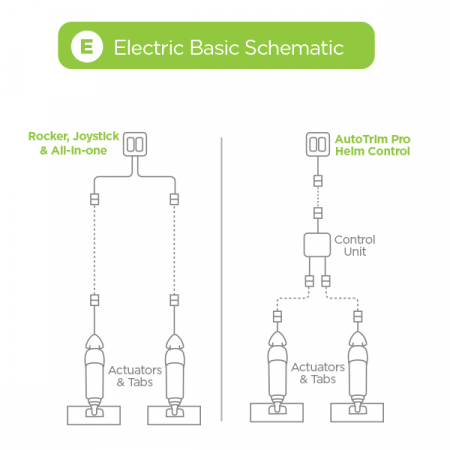 E Electric Basic Schematic

Rocker, Joystick & All-In-one

Actuators & Tabs

AutoTrim Pro Helm Control

Control Unit

Actuators & Tabs