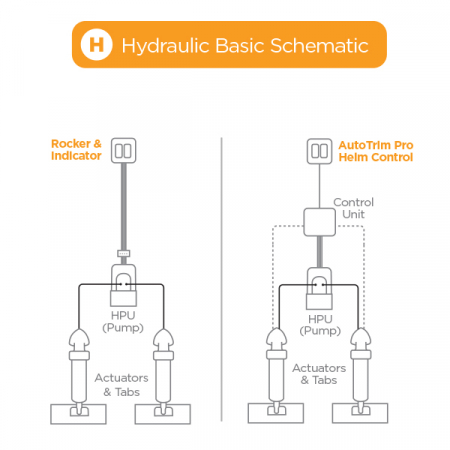 H Hydraulic Basic Schematic

Rocker & Indicator

HPU (Pump)

Actuators & Tabs

AutoTrim Pro Helm Control

Control Unit

HPU (Pump)

Actuators & Tabs