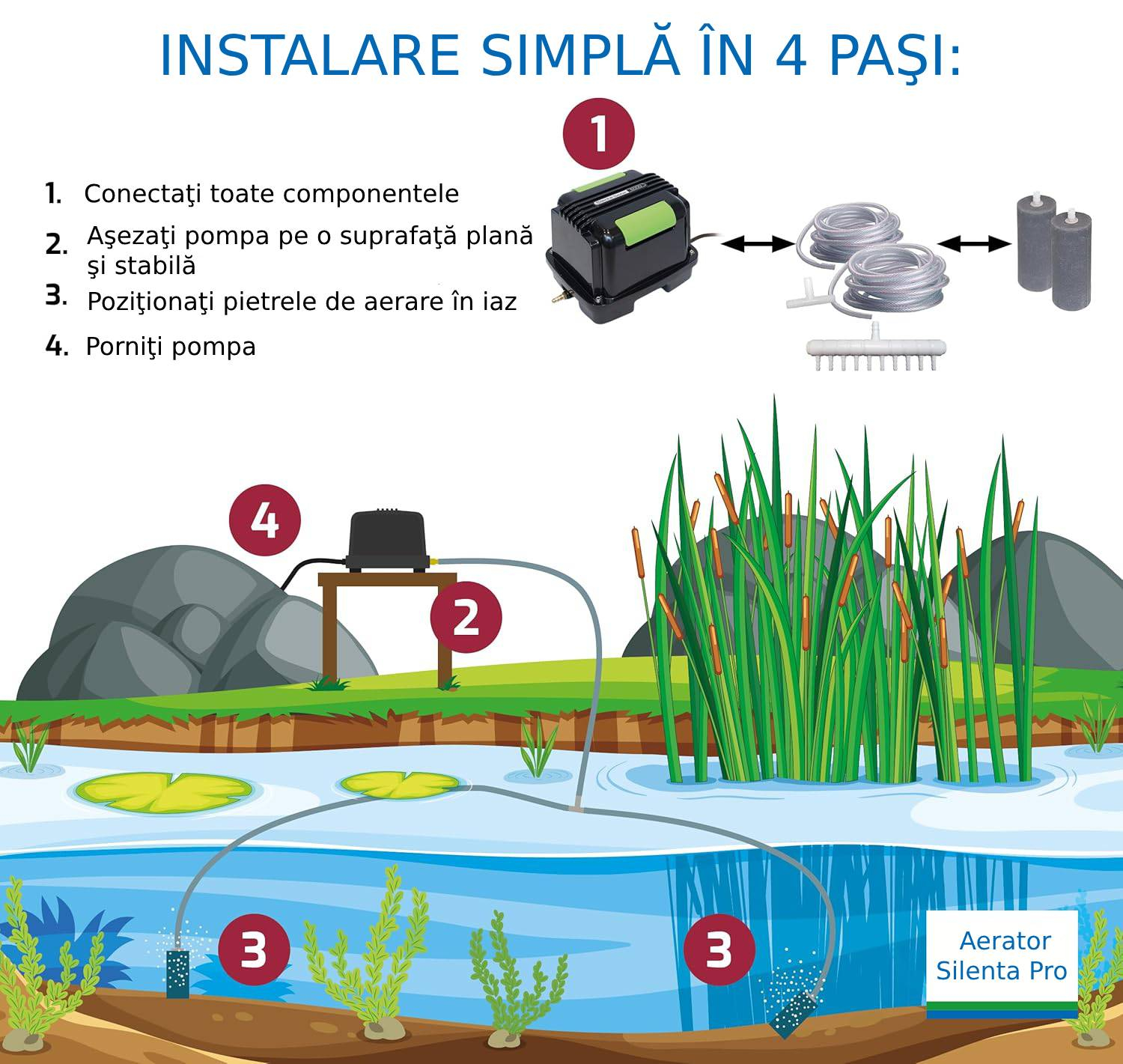 INSTALARE SIMPLĂ ÎN 4 PAŞI:

1

1. Conectaţi toate componentele
2. Aşezaţi pompa pe o suprafaţă plană şi stabilă
3. Poziţionaţi pietrele de aerare în iaz
4. Porniţi pompa

4

2

3

3

Aerator Silenta Pro