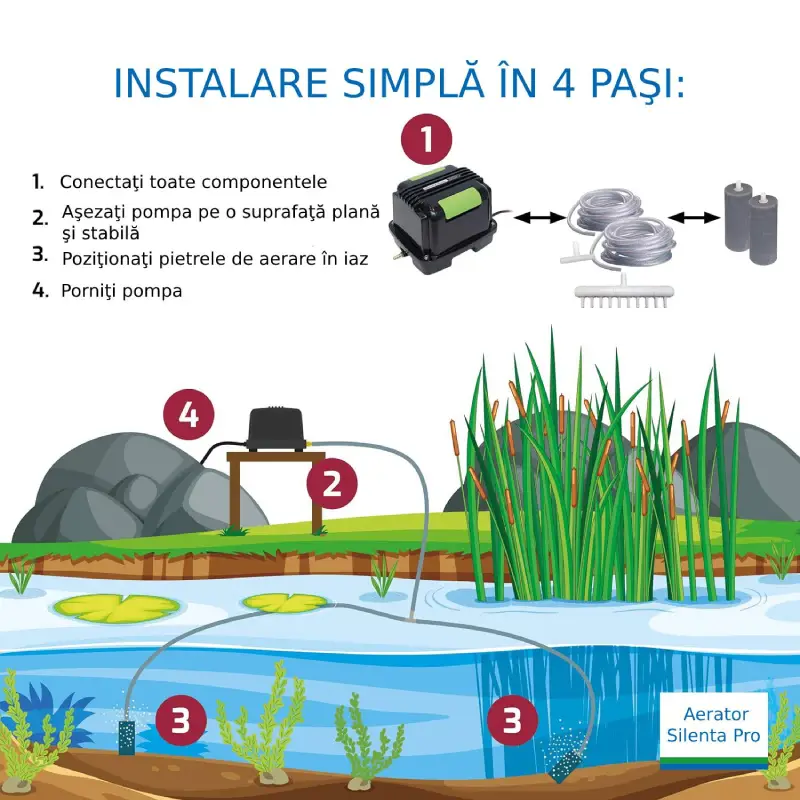 INSTALARE SIMPLĂ ÎN 4 PAŞI:

1

1. Conectaţi toate componentele
2. Aşezaţi pompa pe o suprafaţă plană şi stabilă
3. Poziţionaţi pietrele de aerare în iaz
4. Porniţi pompa

4

2

3

3

Aerator Silenta Pro