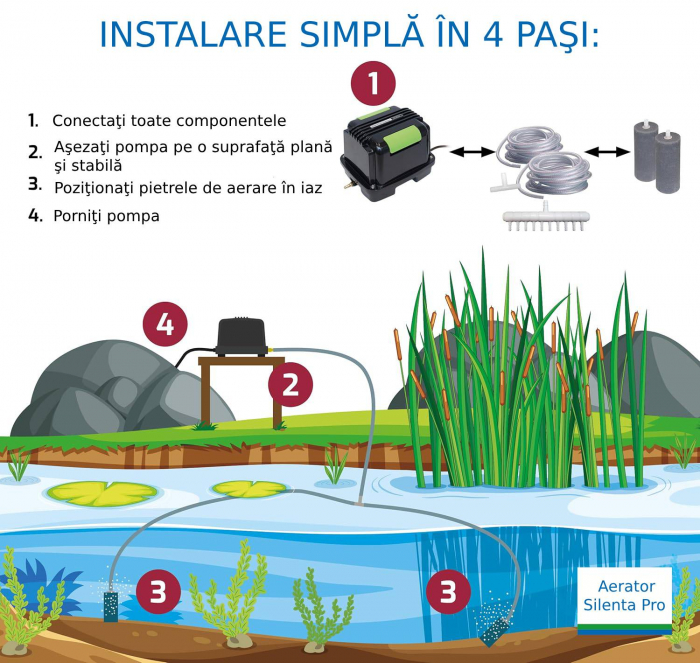 INSTALARE SIMPLĂ ÎN 4 PAŞI:

1

1. Conectaţi toate componentele
2. Aşezaţi pompa pe o suprafaţă plană şi stabilă
3. Poziţionaţi pietrele de aerare în iaz
4. Porniţi pompa

4

2

3

3

Aerator Silenta Pro