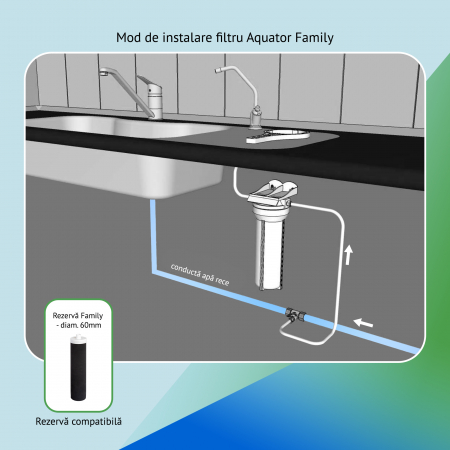 Mod de instalare filtru Aquator Family

conductă apă rece

Rezervă Family - diam. 60mm

Rezervă compatibilă