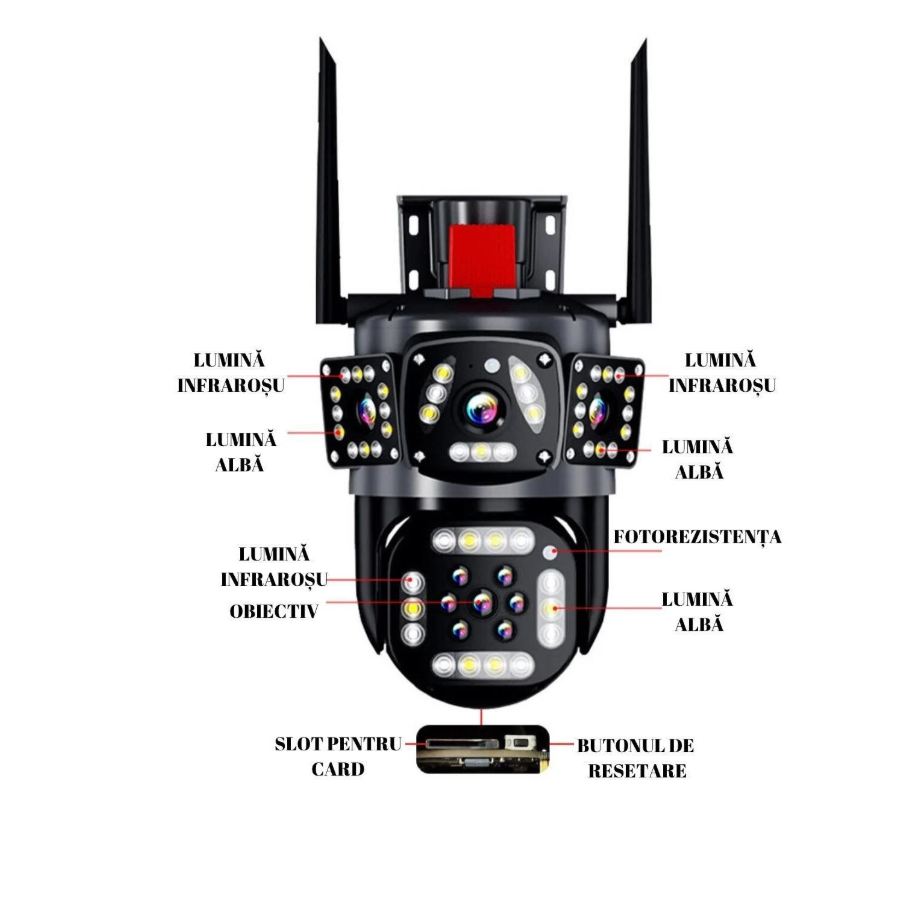 LUMINĂ INFRAROȘU

LUMINĂ ALBĂ

LUMINĂ INFRAROȘU

LUMINĂ ALBĂ

LUMINĂ INFRAROȘU

OBIECTIV

FOTOREZISTENȚA

LUMINĂ ALBĂ

SLOT PENTRU CARD

BUTONUL DE RESETARE