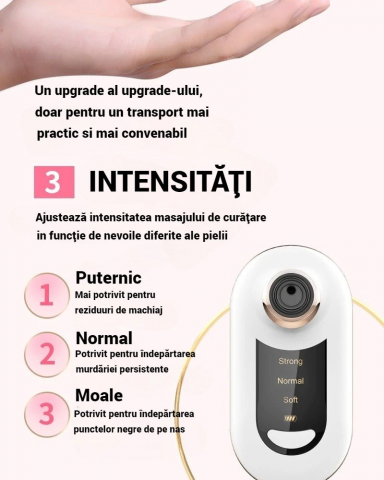 Un upgrade al upgrade-ului, doar pentru un transport mai practic si mai convenabil

3 INTENSITĂŢI

Ajustează intensitatea masajului de curăţare in funcţie de nevoile diferite ale pielii

1 Puternic
Mai potrivit pentru reziduuri de machiaj

2 Normal
Potrivit pentru îndepărtarea murdăriei persistente

3 Moale
Potrivit pentru îndepărtarea punctelor negre de pe nas

Strong
Normal
Soft