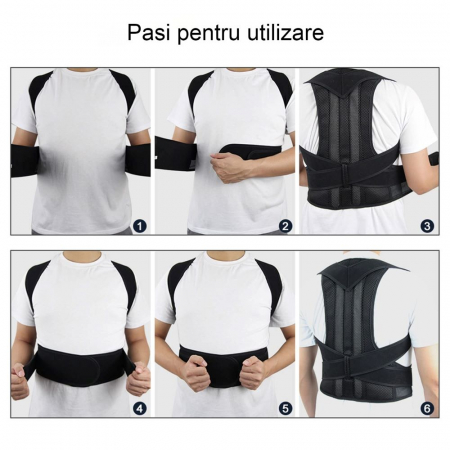 Pasi pentru utilizare

1

2

3

4

5

6