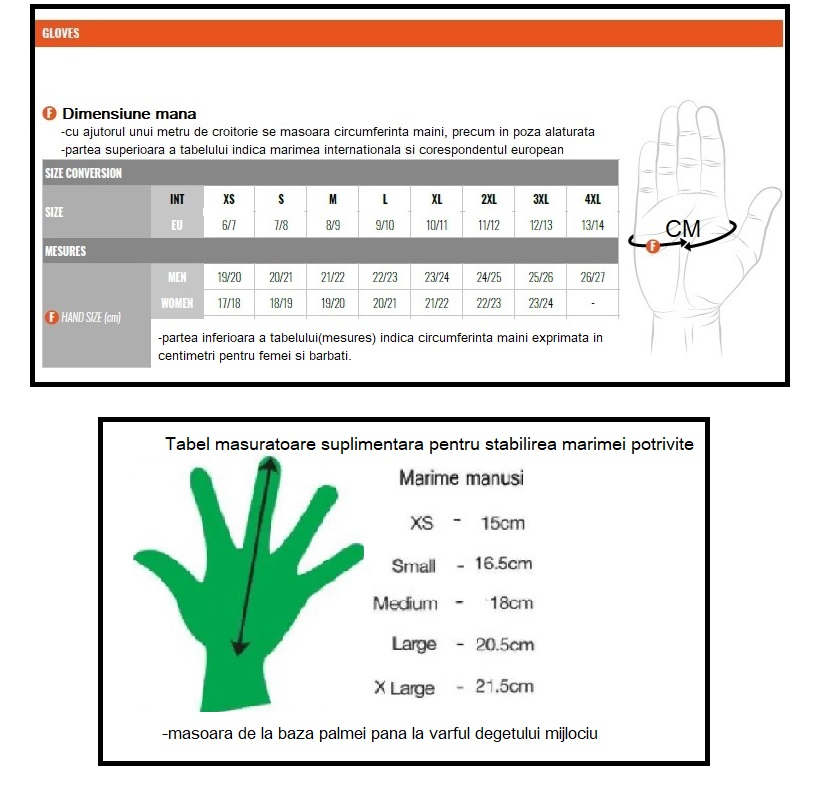 GLOVES

F Dimensiune mana
-cu ajutorul unui metru de croitorie se masoara circumferinta maini, precum in poza alaturata
-partea superioara a tabelului indica marimea internationala si corespondentul european

SIZE CONVERSION

| SIZE | INT | XS | S | M | L | XL | 2XL | 3XL | 4XL |
|---|---|---|---|---|---|---|---|---|---|
| | EU | 6/7 | 7/8 | 8/9 | 9/10 | 10/11 | 11/12 | 12/13 | 13/14 |

MESURES

| F HAND SIZE (cm) | MEN | 19/20 | 20/21 | 21/22 | 22/23 | 23/24 | 24/25 | 25/26 | 26/27 |
|---|---|---|---|---|---|---|---|---|---|
| | WOMEN | 17/18 | 18/19 | 19/20 | 20/21 | 21/22 | 22/23 | 23/24 | - |

-partea inferioara a tabelului(mesures) indica circumferinta maini exprimata in centimetri pentru femei si barbati.

CM
F

Tabel masuratoare suplimentara pentru stabilirea marimei potrivite

Marime manusi

XS - 15cm

Small - 16.5cm

Medium - 18cm

Large - 20.5cm

X Large - 21.5cm

-masoara de la baza palmei pana la varful degetului mijlociu