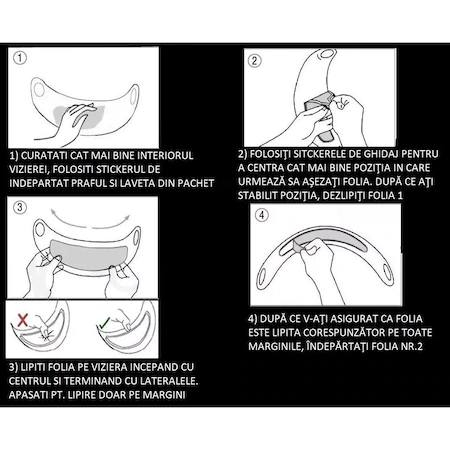 ①

1) CURATATI CAT MAI BINE INTERIORUL VIZIEREI, FOLOSITI STICKERUL DE INDEPARTAT PRAFUL SI LAVETA DIN PACHET

②

2) FOLOSIŢI SITCKERELE DE GHIDAJ PENTRU A CENTRA CAT MAI BINE POZIŢIA IN CARE URMEAZĂ SA AŞEZAŢI FOLIA. DUPĂ CE AŢI STABILIT POZIŢIA, DEZLIPIŢI FOLIA 1

③

3) LIPITI FOLIA PE VIZIERA INCEPAND CU CENTRUL SI TERMINAND CU LATERALELE. APASATI PT. LIPIRE DOAR PE MARGINI

④

4) DUPĂ CE V-AŢI ASIGURAT CA FOLIA ESTE LIPITA CORESPUNZĂTOR PE TOATE MARGINILE, ÎNDEPĂRTAŢI FOLIA NR.2