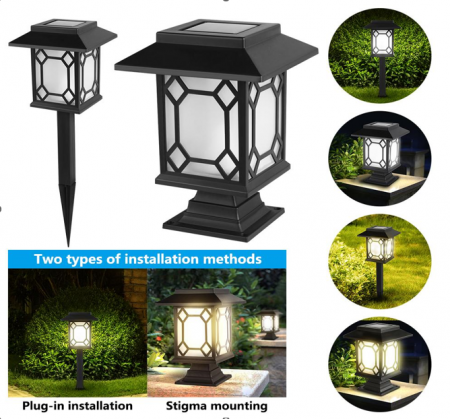 Two types of installation methods

Plug-in installation

Stigma mounting