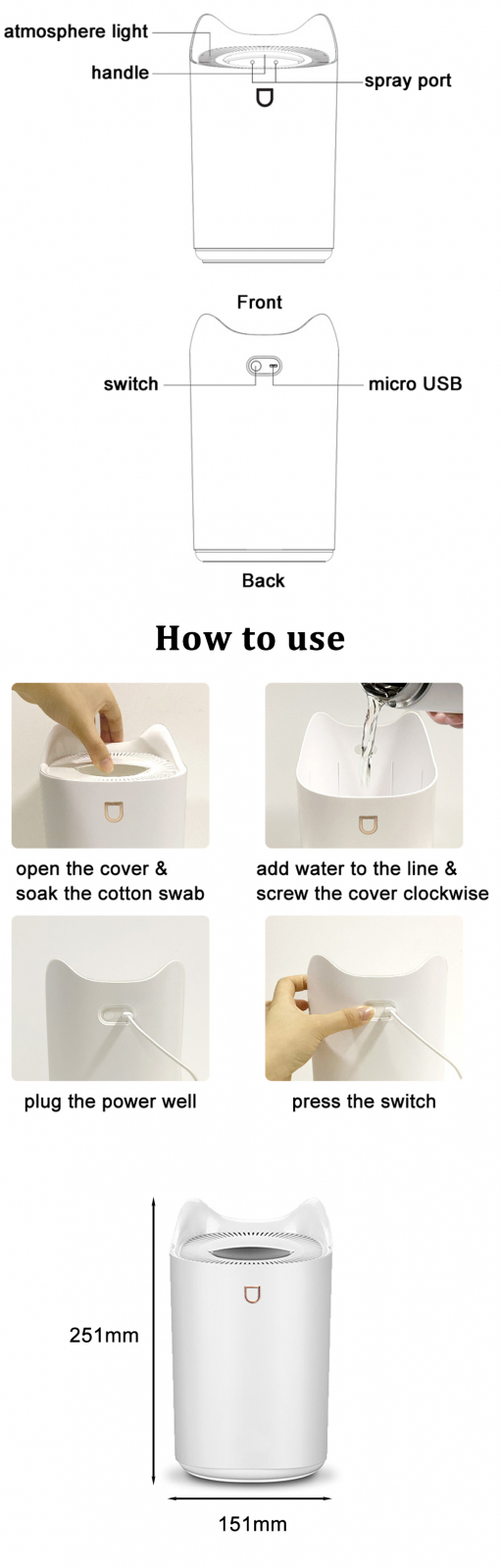 atmosphere light
handle
spray port

Front

switch
micro USB

Back

How to use

open the cover & soak the cotton swab

add water to the line & screw the cover clockwise

plug the power well

press the switch

251mm

151mm