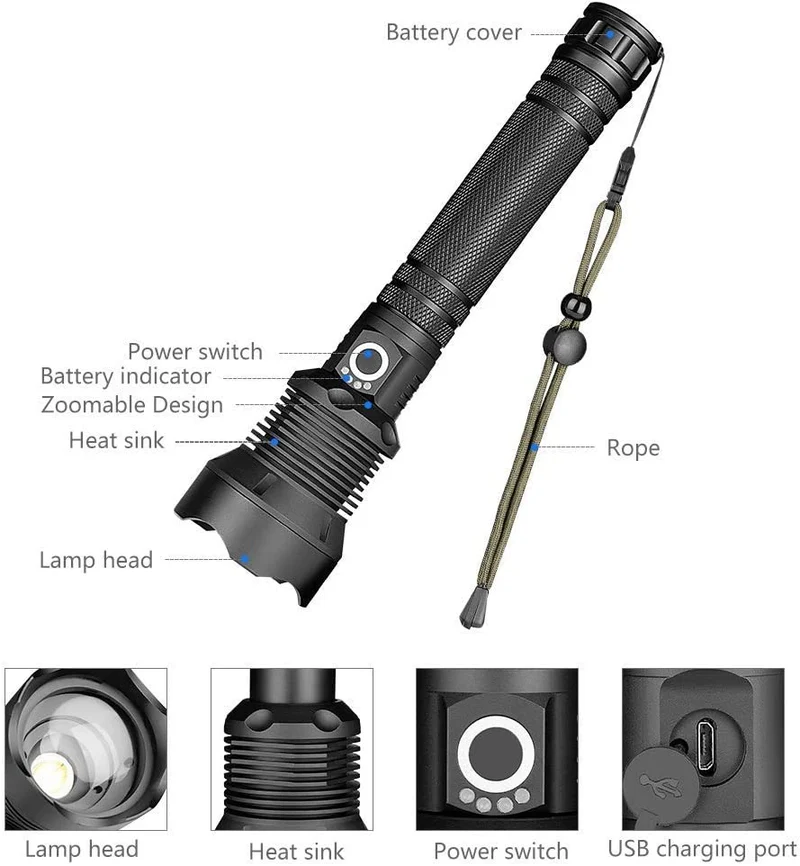 Battery cover

Power switch
Battery indicator
Zoomable Design
Heat sink

Rope

Lamp head

Lamp head

Heat sink

Power switch

USB charging port