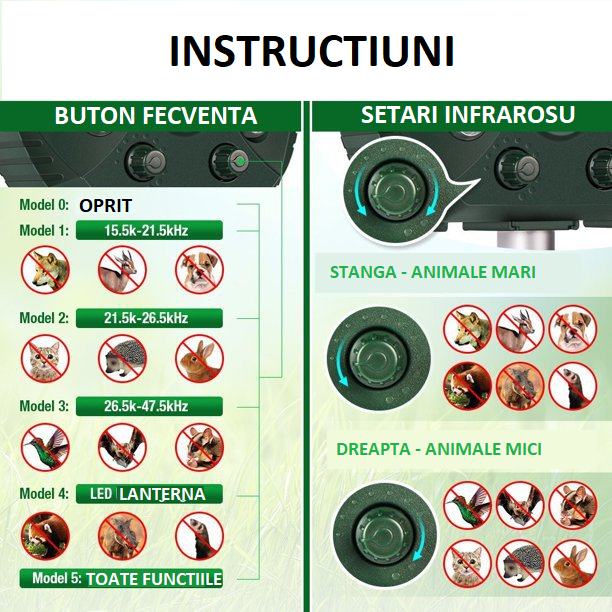 INSTRUCTIUNI

BUTON FECVENTA

Model 0: OPRIT
Model 1: 15.5k-21.5kHz
Model 2: 21.5k-26.5kHz
Model 3: 26.5k-47.5kHz
Model 4: LED LANTERNA
Model 5: TOATE FUNCTIILE

SETARI INFRAROSU

STANGA - ANIMALE MARI

DREAPTA - ANIMALE MICI