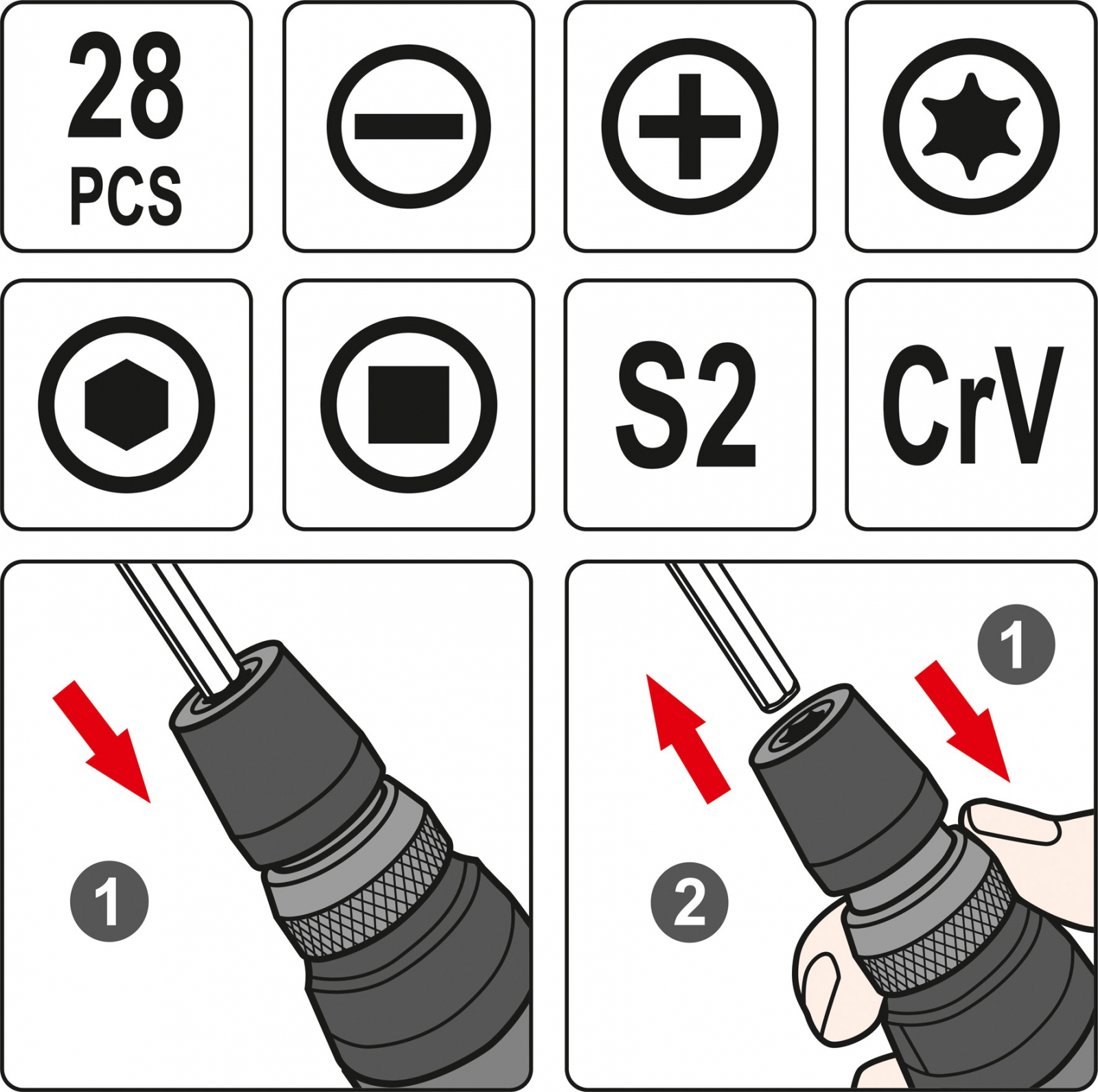 28
PCS

S2

CrV

1

1

2