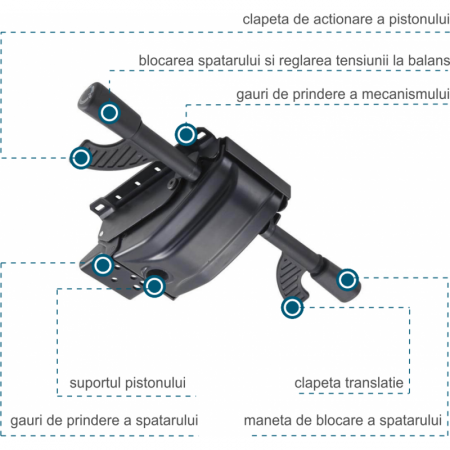 clapeta de actionare a pistonului

blocarea spatarului si reglarea tensiunii la balans

gauri de prindere a mecanismului

suportul pistonului

clapeta translatie

gauri de prindere a spatarului

maneta de blocare a spatarului