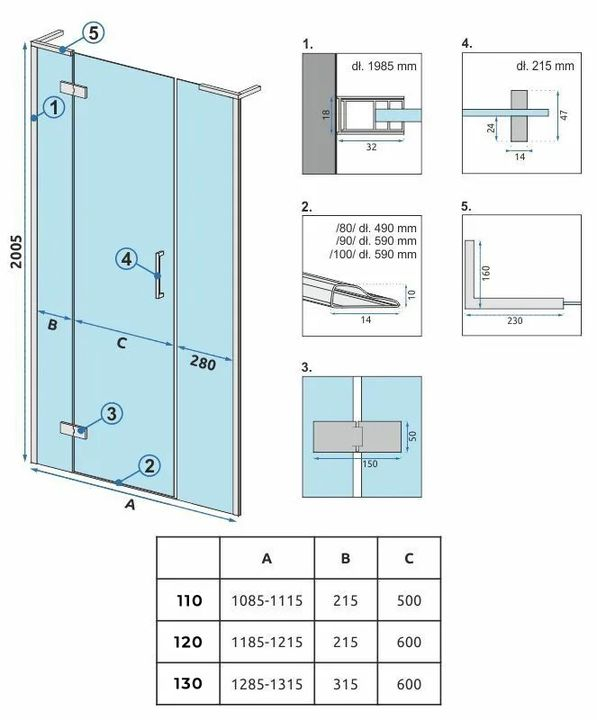 5
1
2005
4
B
C
280
3
2
A

1.
dł. 1985 mm
18
32

4.
dł. 215 mm
24
47
14

2.
/80/ dł. 490 mm
/90/ dł. 590 mm
/100/ dł. 590 mm
10
14

5.
160
230

3.
50
150

| | A | B | C |
|---|---|---|---|
| 110 | 1085-1115 | 215 | 500 |
| 120 | 1185-1215 | 215 | 600 |
| 130 | 1285-1315 | 315 | 600 |