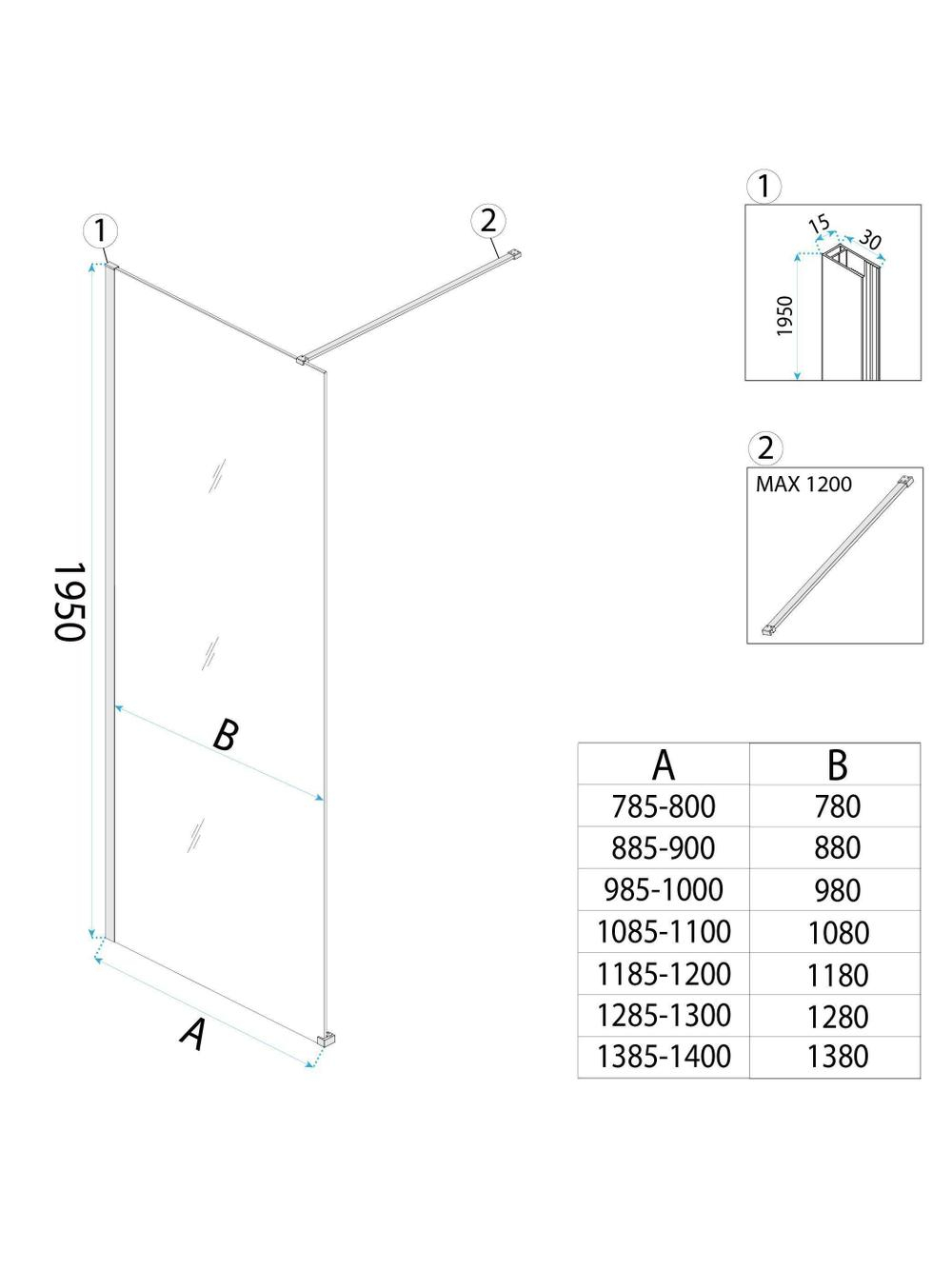 1
2
1950
B
A

1
15
30
1950

2
MAX 1200

| A | B |
|---|---|
| 785-800 | 780 |
| 885-900 | 880 |
| 985-1000 | 980 |
| 1085-1100 | 1080 |
| 1185-1200 | 1180 |
| 1285-1300 | 1280 |
| 1385-1400 | 1380 |