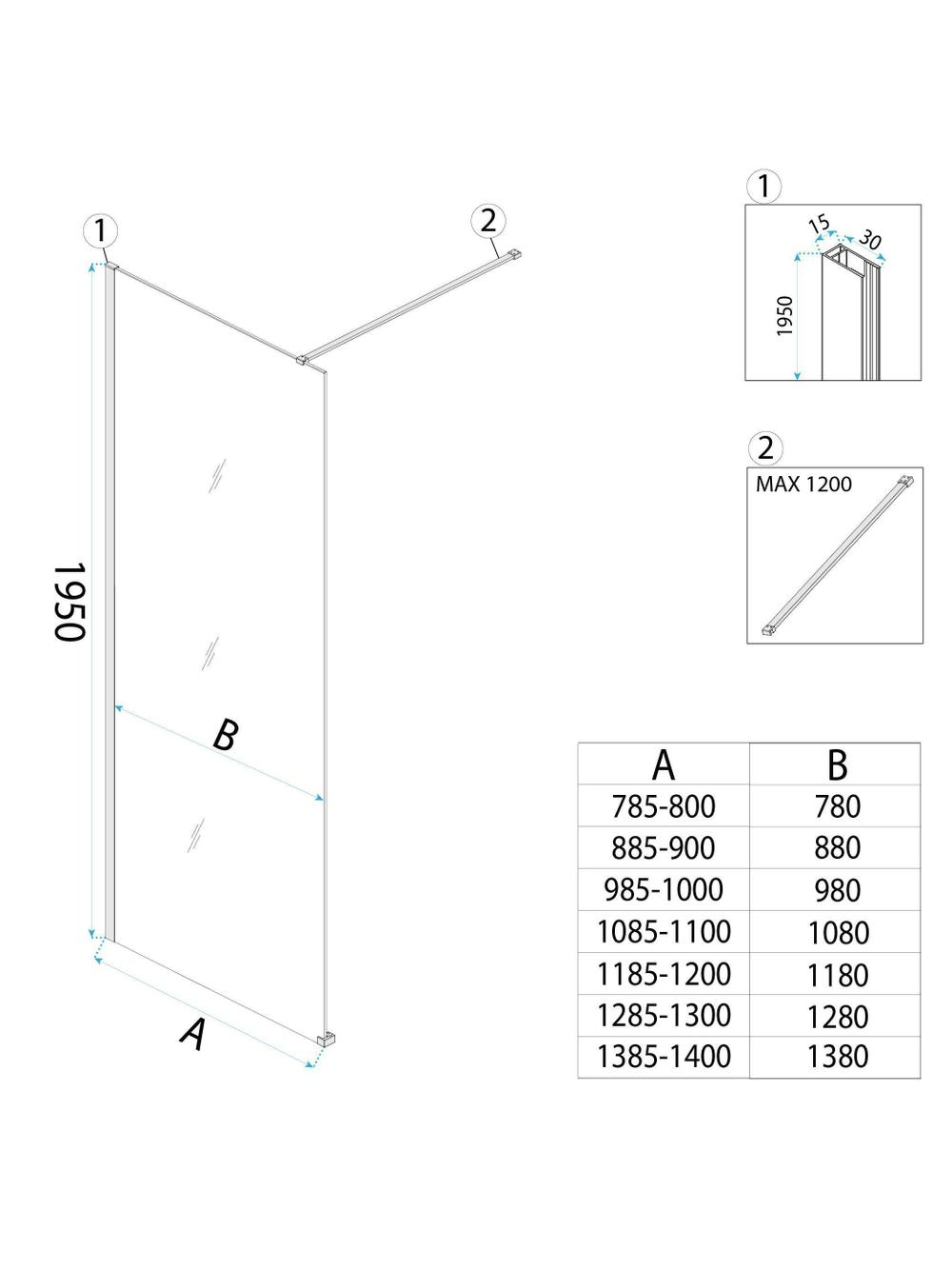 1

2

1950

B

A

1

15

30

1950

2

MAX 1200

| A | B |
|---|---|
| 785-800 | 780 |
| 885-900 | 880 |
| 985-1000 | 980 |
| 1085-1100 | 1080 |
| 1185-1200 | 1180 |
| 1285-1300 | 1280 |
| 1385-1400 | 1380 |