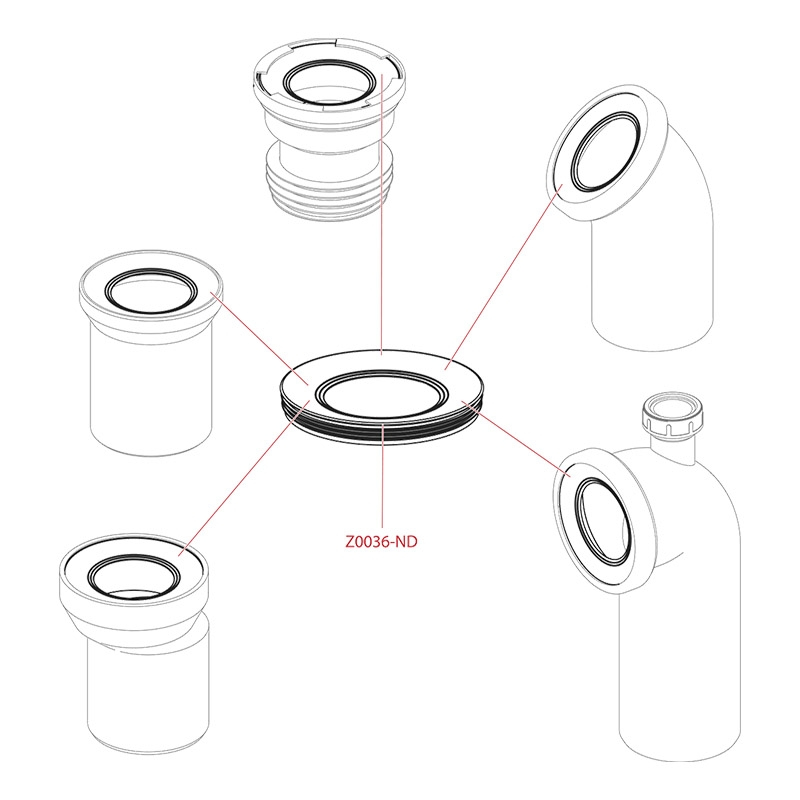 Z0036-ND