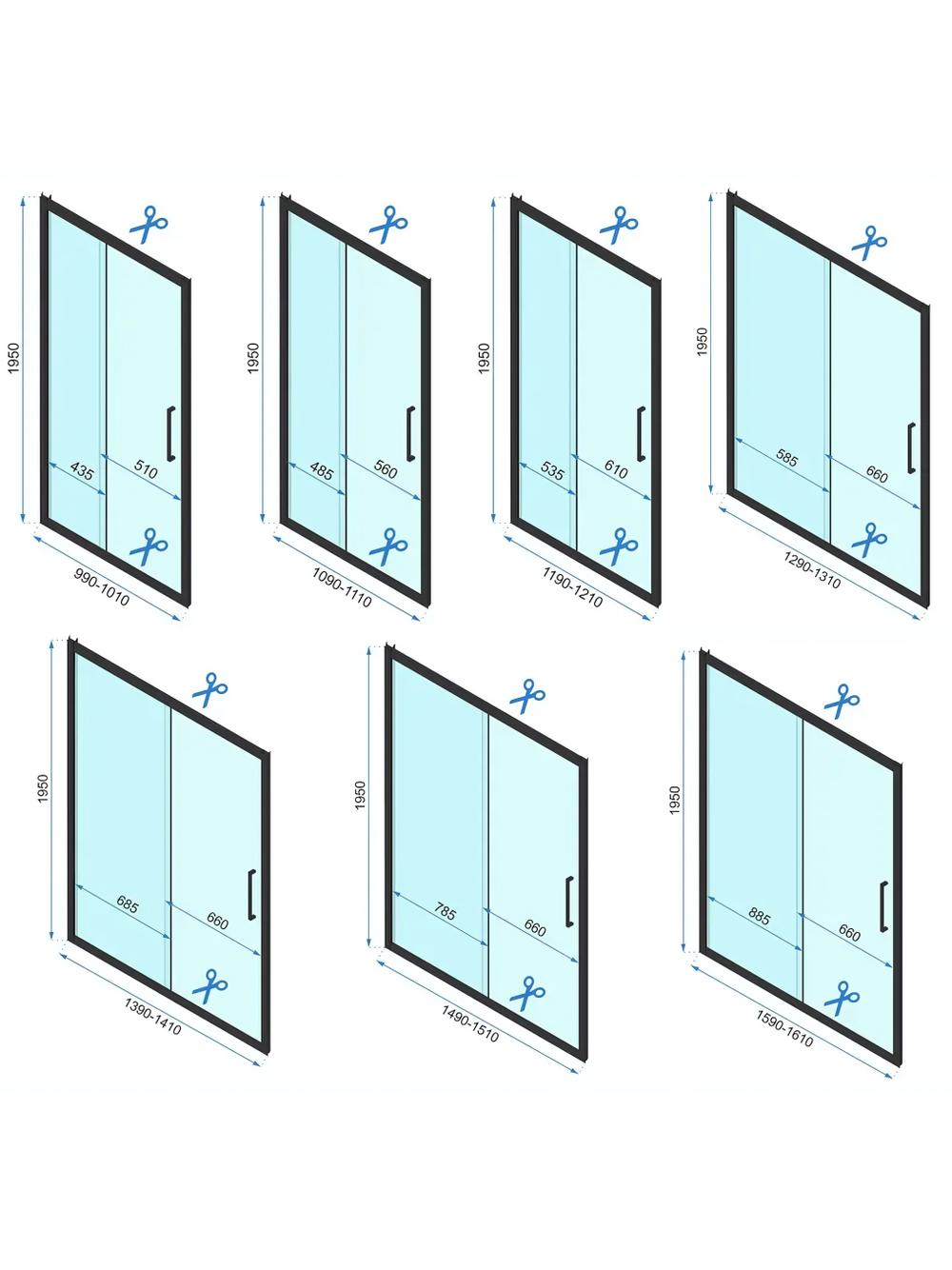 1950
435
510
990-1010

1950
485
560
1090-1110

1950
535
610
1190-1210

1950
585
660
1290-1310

1950
685
660
1390-1410

1950
785
660
1490-1510

1950
885
660
1590-1610