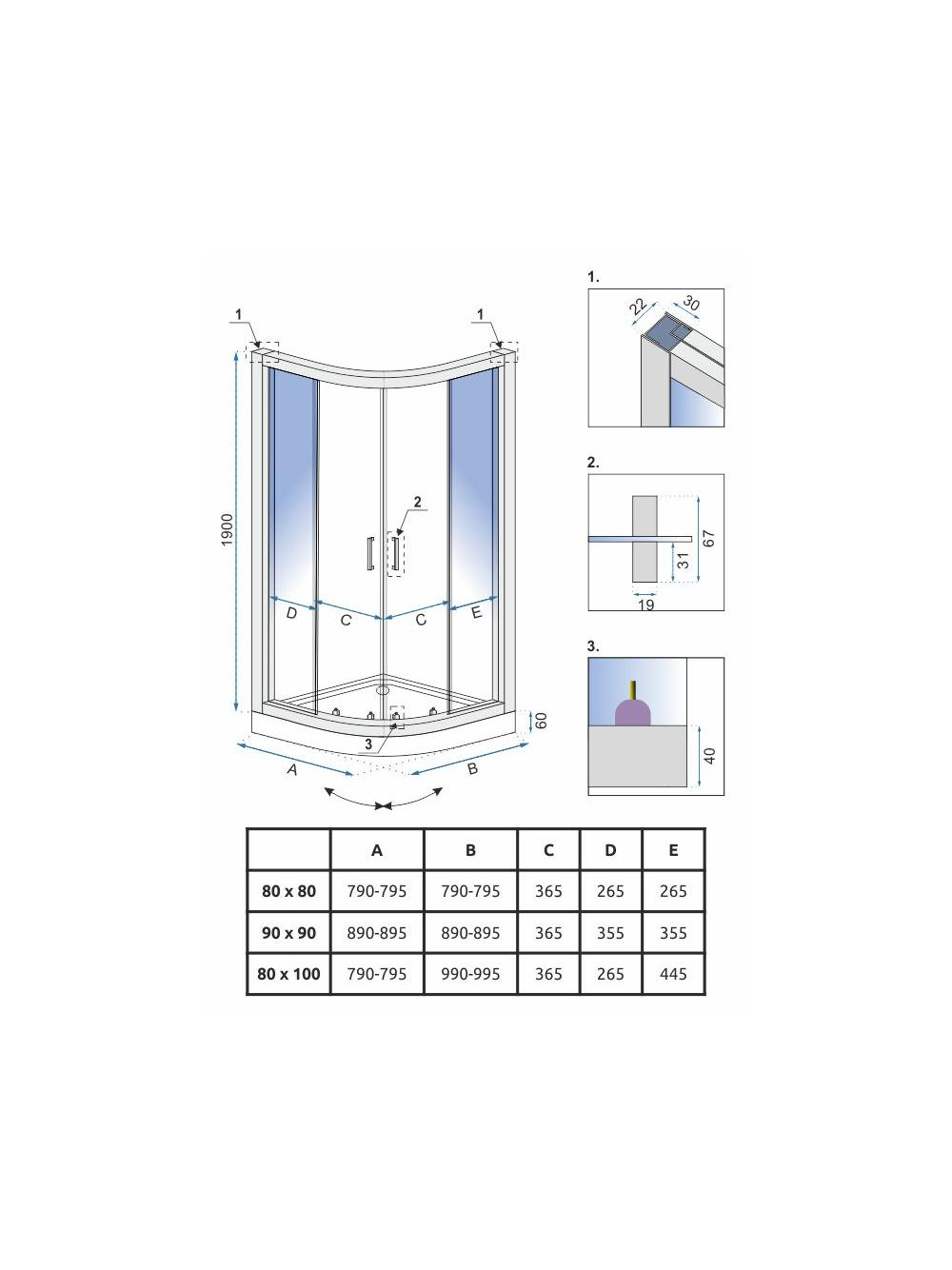 1
1
1900
2
D
C
C
E
3
60
A
B

1.
22
30

2.
67
31
19

3.
40

|  | A | B | C | D | E |
|---|---|---|---|---|---|
| 80 x 80 | 790-795 | 790-795 | 365 | 265 | 265 |
| 90 x 90 | 890-895 | 890-895 | 365 | 355 | 355 |
| 80 x 100 | 790-795 | 990-995 | 365 | 265 | 445 |