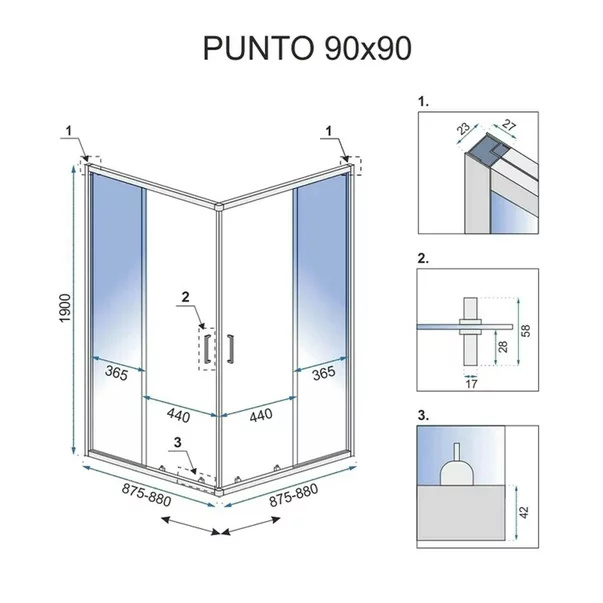 PUNTO 90x90

1
1
1900
2
365
365
440
440
3
875-880
875-880

1.
23
27

2.
58
28
17

3.
42