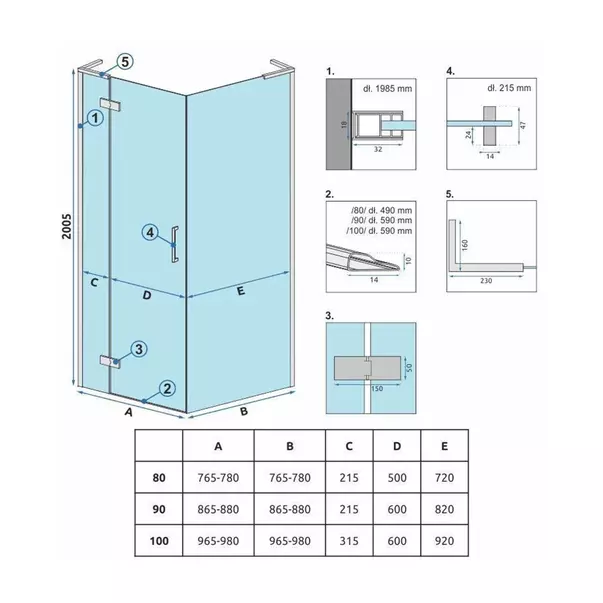 5
1
2005
4
C
D
E
3
2
A
B

1.
dł. 1985 mm
18
32

4.
dł. 215 mm
24
47
14

2.
/80/ dł. 490 mm
/90/ dł. 590 mm
/100/ dł. 590 mm
10
14

5.
160
230

3.
50
150

| | A | B | C | D | E |
|---|---|---|---|---|---|
| 80 | 765-780 | 765-780 | 215 | 500 | 720 |
| 90 | 865-880 | 865-880 | 215 | 600 | 820 |
| 100 | 965-980 | 965-980 | 315 | 600 | 920 |