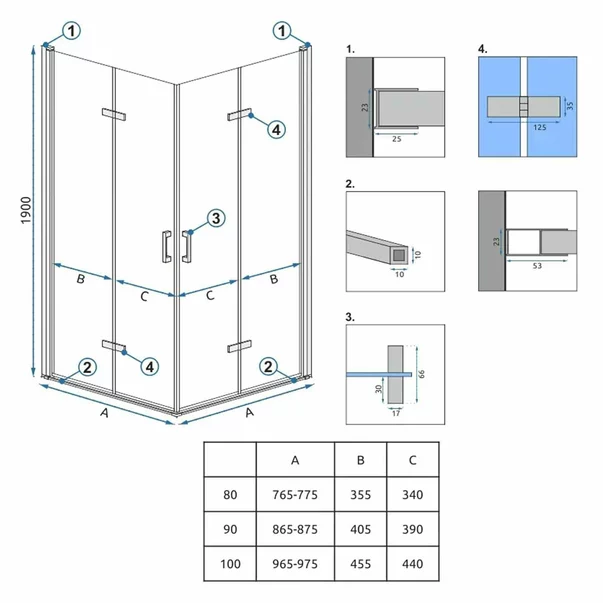 1
1
1900
4
3
B
C
C
B
4
2
2
A
A

1.
23
25

4.
35
125

2.
10
10

23
53

3.
66
30
17

| | A | B | C |
|---|---|---|---|
| 80 | 765-775 | 355 | 340 |
| 90 | 865-875 | 405 | 390 |
| 100 | 965-975 | 455 | 440 |