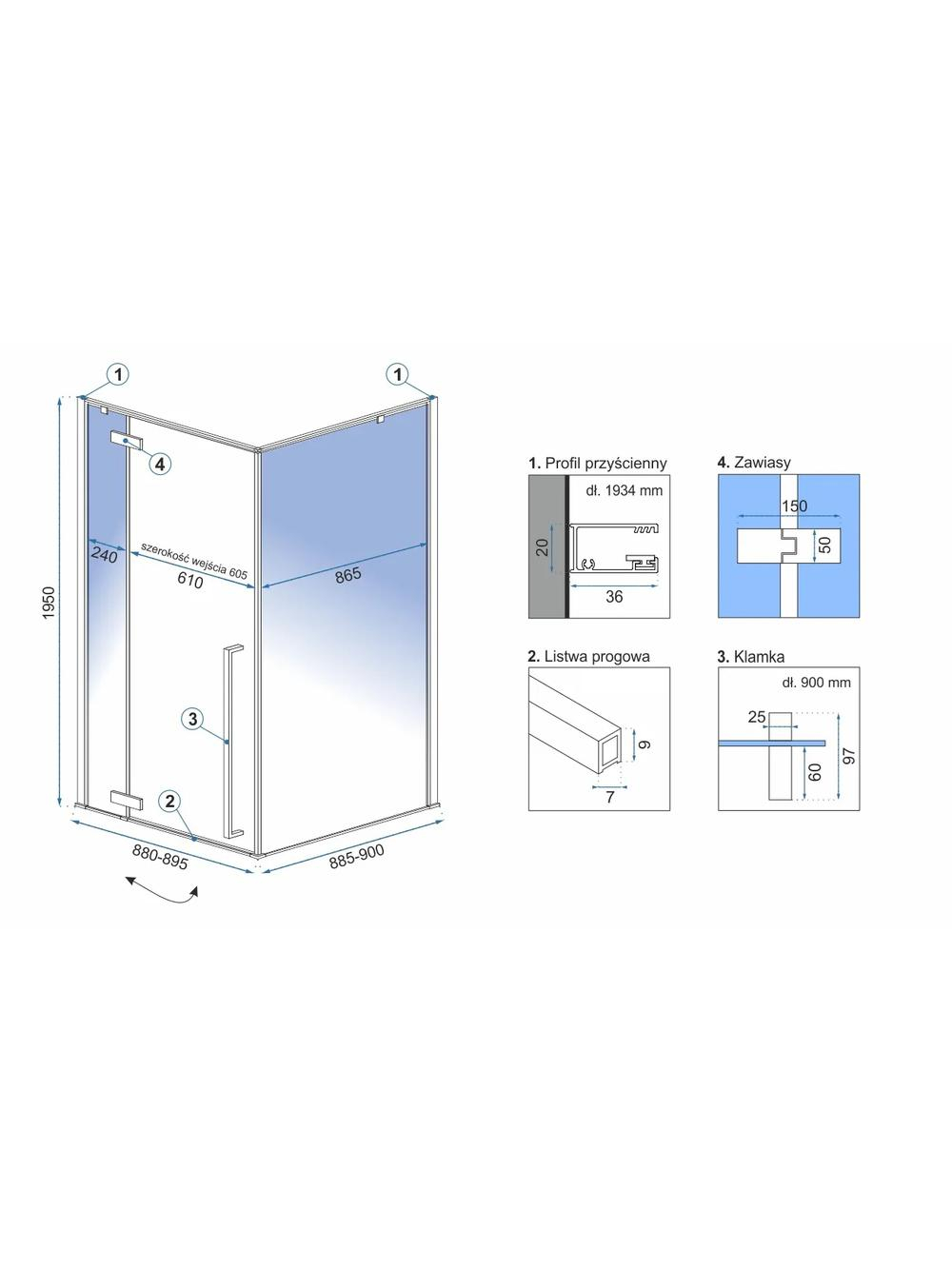 1
1
4
1950
240
szerokość wejścia 605
610
865
3
2
880-895
885-900

1. Profil przyścienny
dł. 1934 mm
20
36

4. Zawiasy
150
50

2. Listwa progowa
9
7

3. Klamka
dł. 900 mm
25
60
97