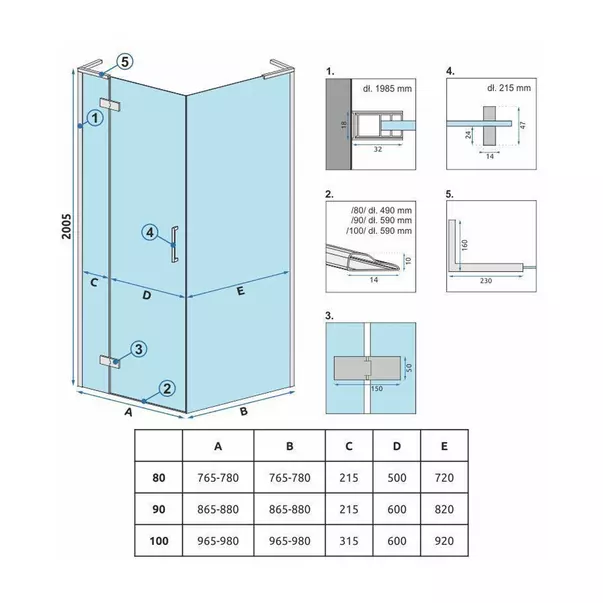 5

1

2005

4

C

D

E

3

2

A

B

1.

dł. 1985 mm

18

32

4.

dł. 215 mm

24

47

14

2.

/80/ dł. 490 mm
/90/ dł. 590 mm
/100/ dł. 590 mm

10

14

5.

160

230

3.

50

150

| | A | B | C | D | E |
|---|---|---|---|---|---|
| 80 | 765-780 | 765-780 | 215 | 500 | 720 |
| 90 | 865-880 | 865-880 | 215 | 600 | 820 |
| 100 | 965-980 | 965-980 | 315 | 600 | 920 |