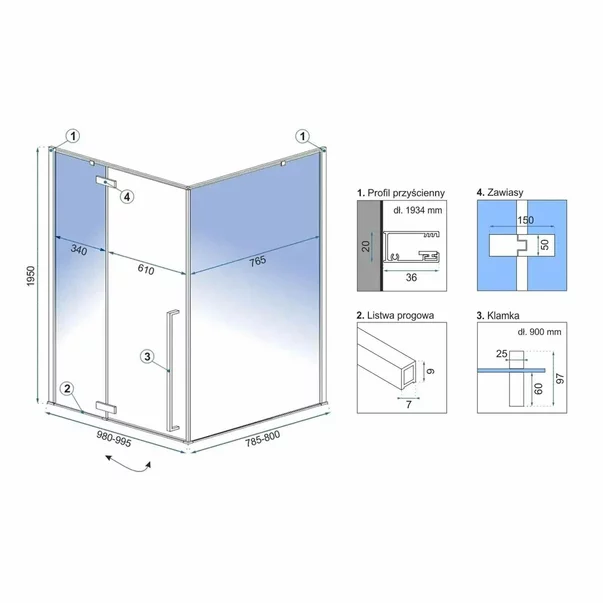 1
1
4
340
610
765
1950
3
2
980-995
785-800

1. Profil przyścienny
dł. 1934 mm
20
36

4. Zawiasy
150
50

2. Listwa progowa
9
7

3. Klamka
dł. 900 mm
25
60
97