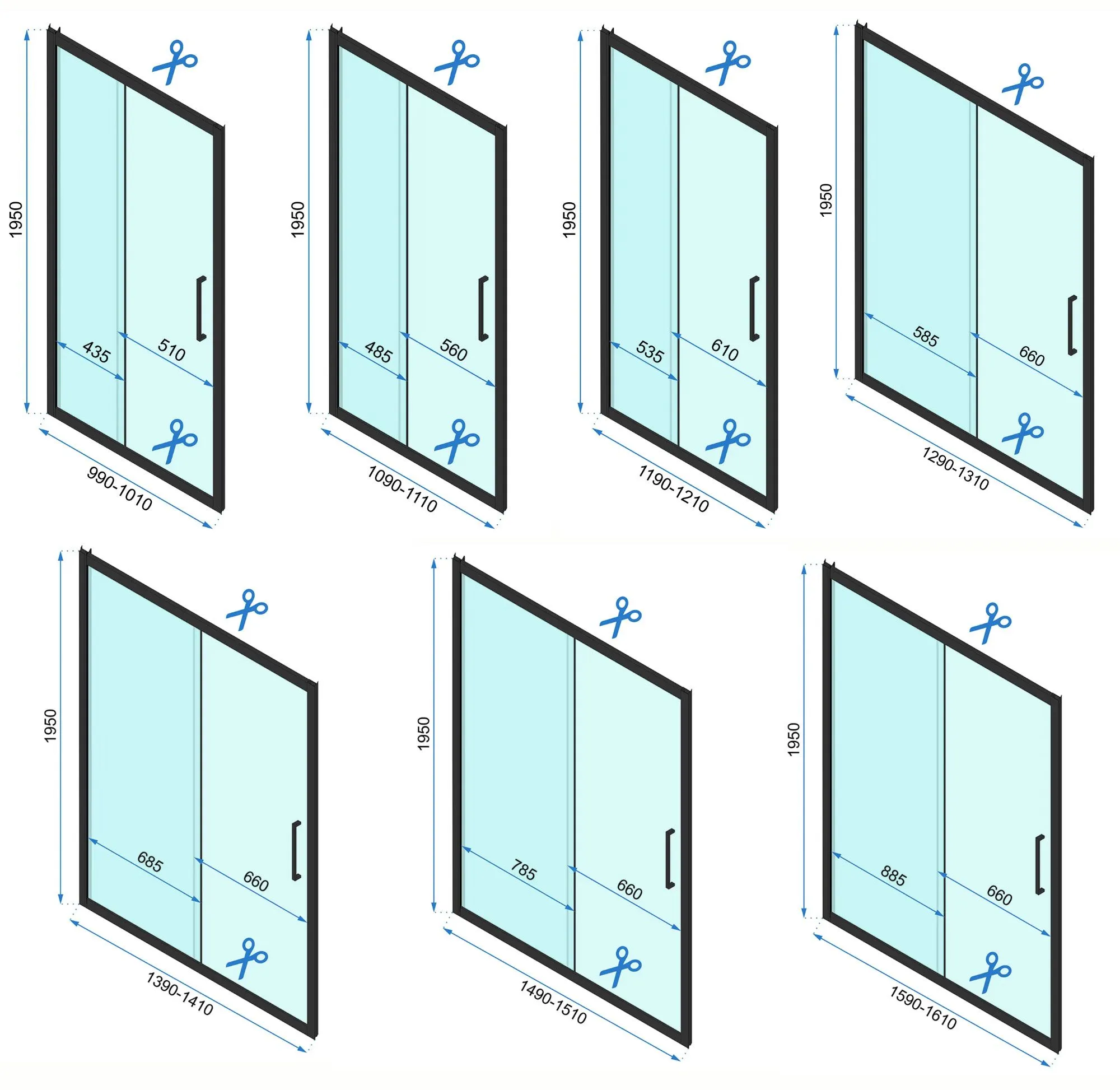 1950
435
510
990-1010

1950
485
560
1090-1110

1950
535
610
1190-1210

1950
585
660
1290-1310

1950
685
660
1390-1410

1950
785
660
1490-1510

1950
885
660
1590-1610