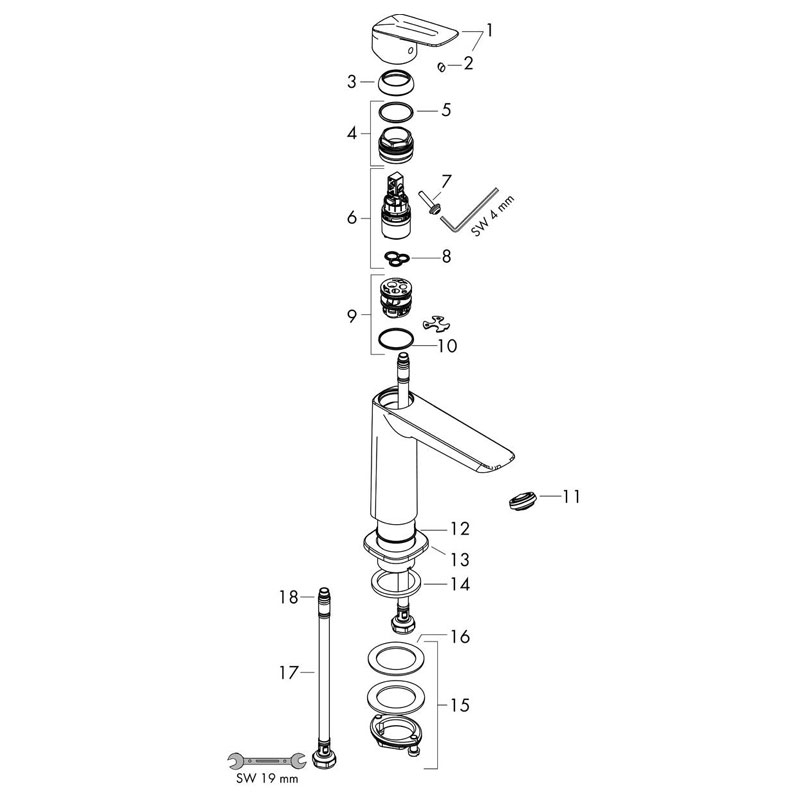 1
2
3
5
4
7
6
SW 4 mm
8
9
10
11
12
13
14
18
16
17
15
SW 19 mm