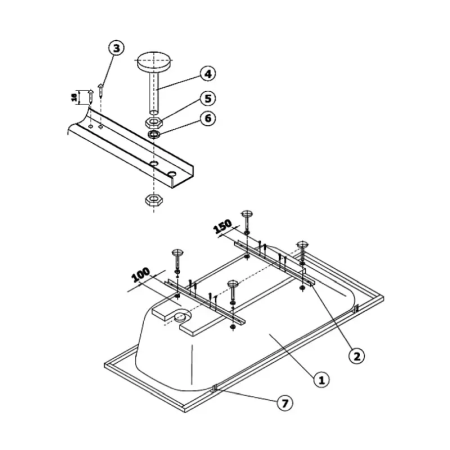 3
4
5
6
18
150
100
2
1
7