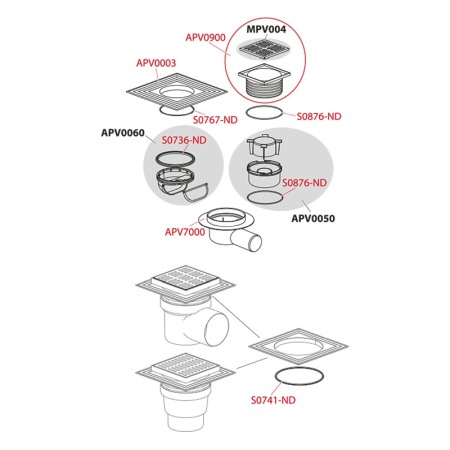 MPV004
APV0900
APV0003
S0767-ND
S0876-ND
APV0060
S0736-ND
S0876-ND
APV0050
APV7000
S0741-ND