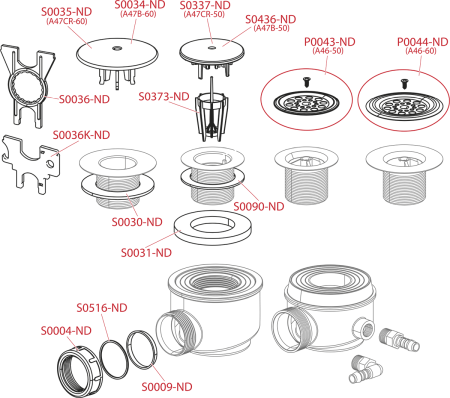 S0035-ND
(A47CR-60)
S0034-ND
(A47B-60)
S0337-ND
(A47CR-50)
S0436-ND
(A47B-50)
P0043-ND
(A46-50)
P0044-ND
(A46-60)
S0036-ND
S0373-ND
S0036K-ND
S0090-ND
S0030-ND
S0031-ND
S0516-ND
S0004-ND
S0009-ND