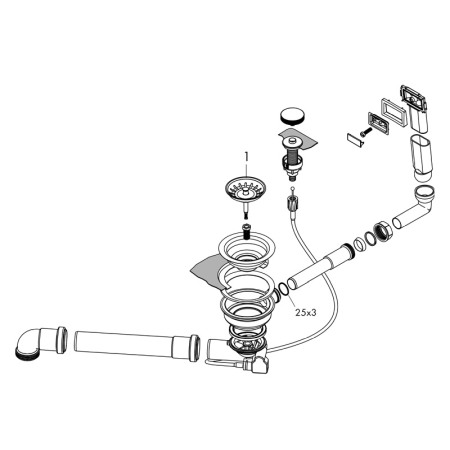 1

25x3