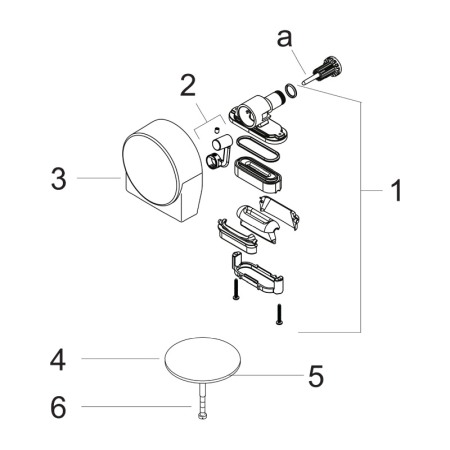 a
2
3
1
4
5
6