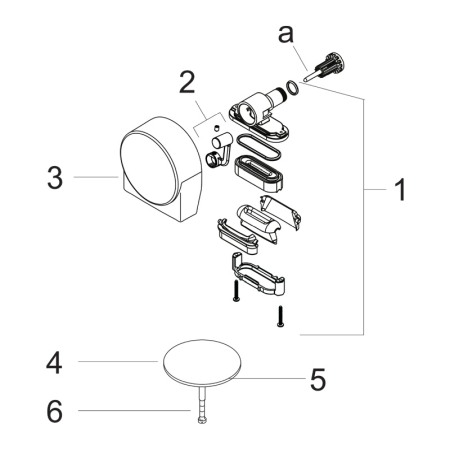 a
2
3
1
4
5
6