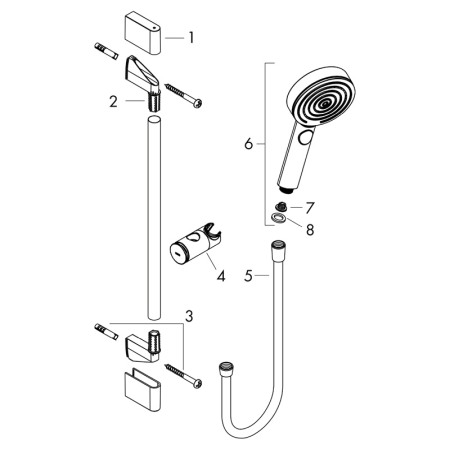 1
2
6
7
8
4
5
3