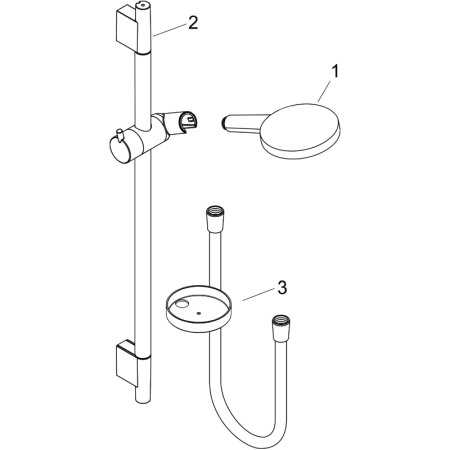 2

1

3