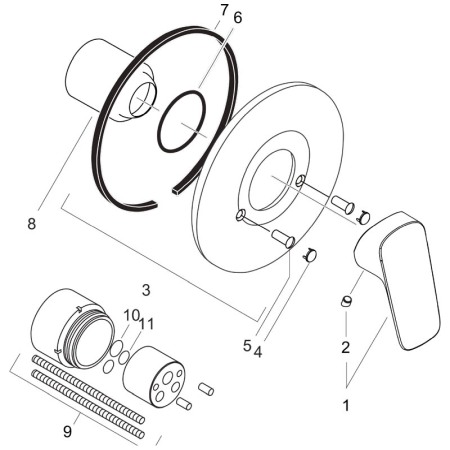 7
6
8
3
10
11
5
4
2
1
9