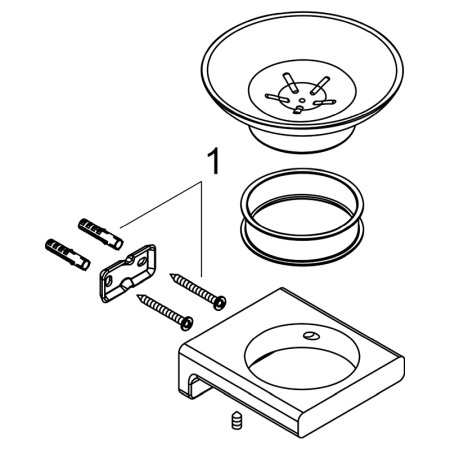 1