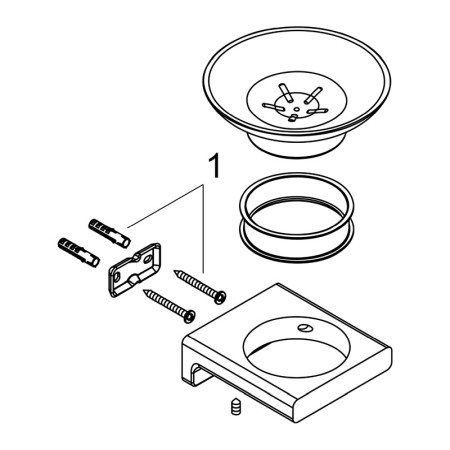 1