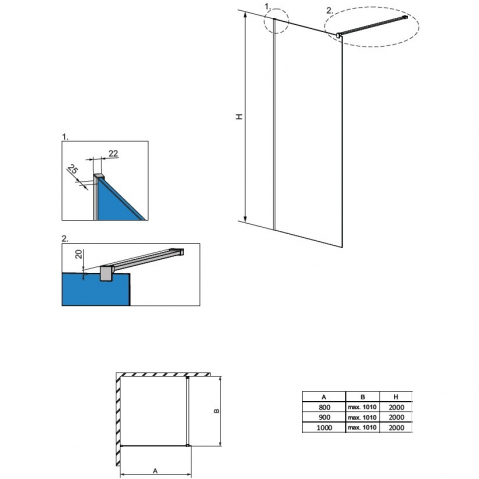 1.

2.

H

1.

22

25

2.

20

B

A

| A | B | H |
|---|---|---|
| 800 | max. 1010 | 2000 |
| 900 | max. 1010 | 2000 |
| 1000 | max. 1010 | 2000 |