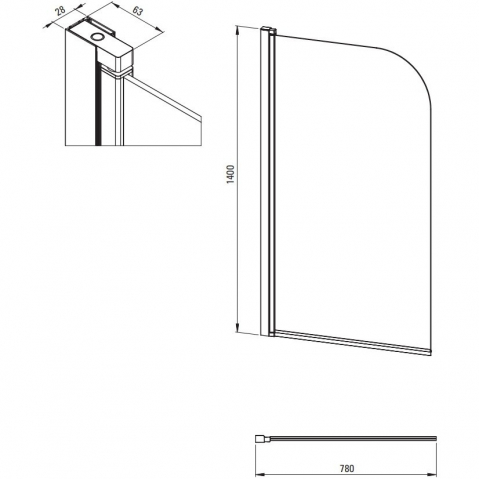 28
63
1400
780