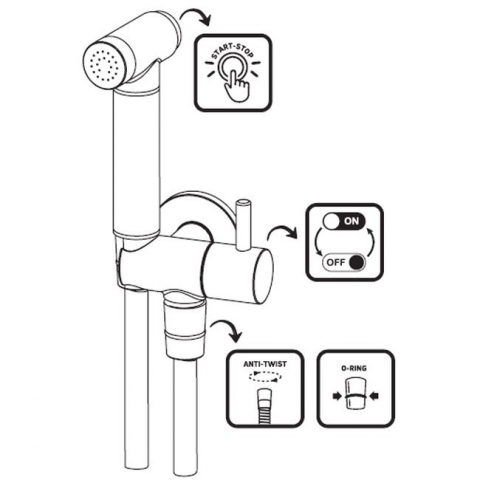 START-STOP

ON

OFF

ANTI-TWIST

O-RING